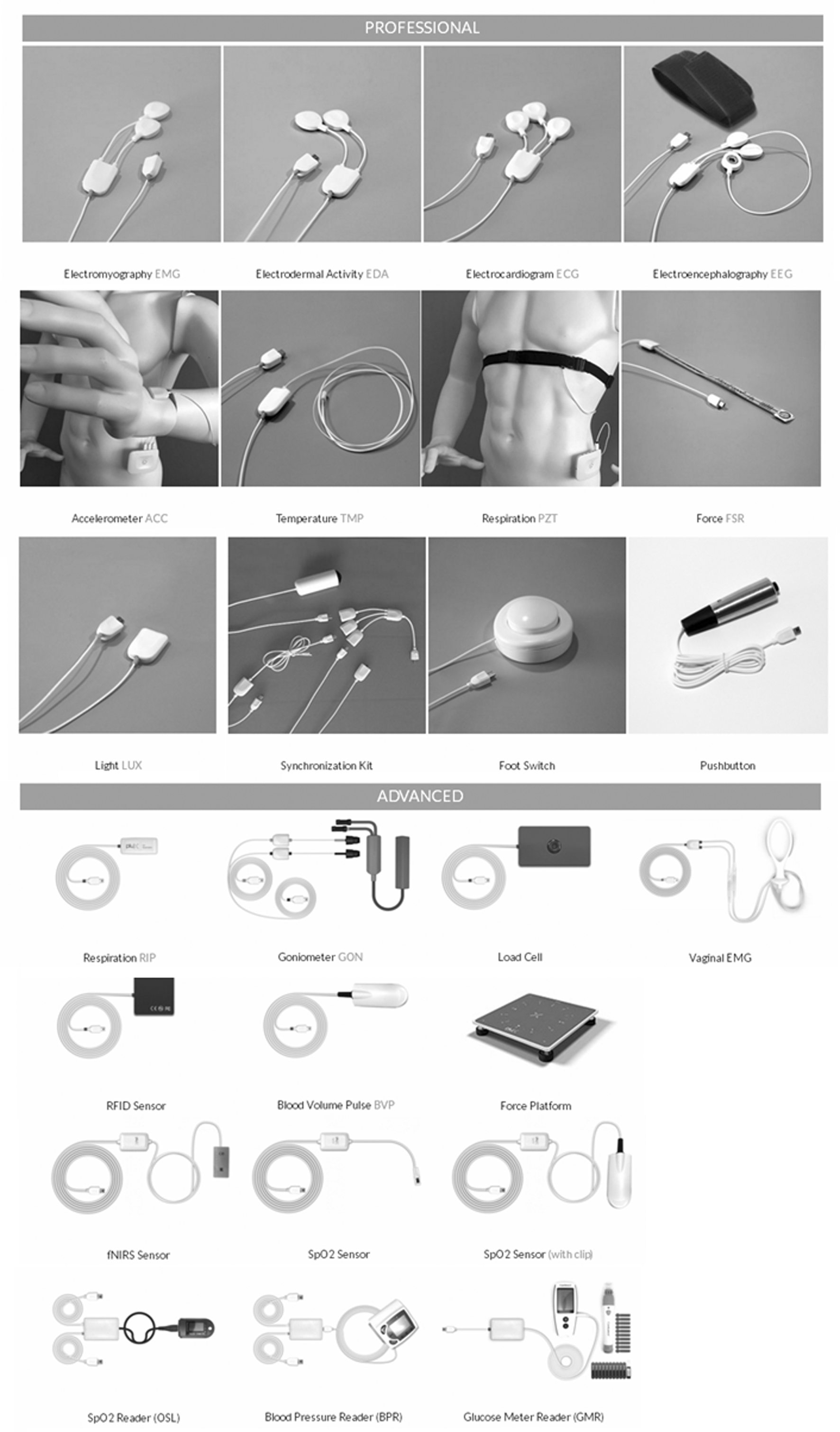 PROFESSIONAL

Electromyography EMG

Electrodermal Activity EDA

Electrocardiogram ECG

Electroencephalography EEG

Accelerometer ACC

Temperature TMP

Respiration PZT

Force FSR

Light LUX

Synchronization Kit

Foot Switch

Pushbutton

ADVANCED

Respiration RIP

Goniometer GON

Load Cell

Vaginal EMG

RFID Sensor

Blood Volume Pulse BVP

Force Platform

fNIRS Sensor

SpO2 Sensor

SpO2 Sensor (with clip)

SpO2 Reader (OSL)

Blood Pressure Reader (BPR)

Glucose Meter Reader (GMR)